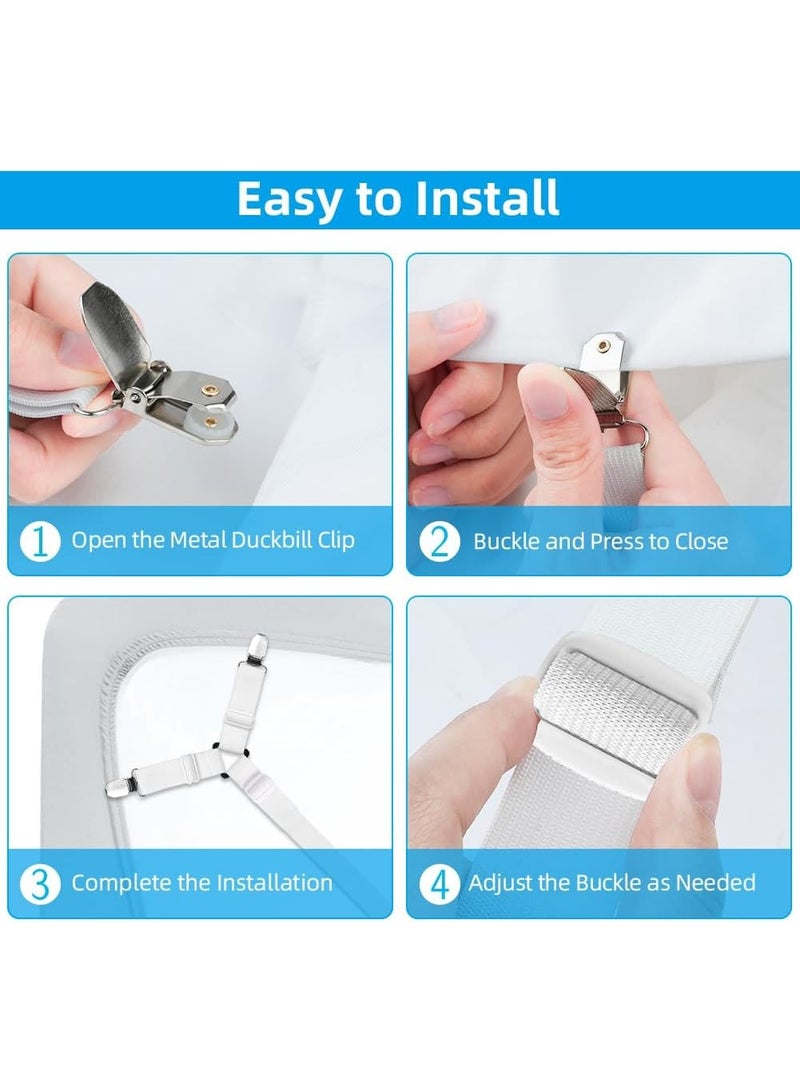 Easy to Install

1 Open the Metal Duckbill Clip

2 Buckle and Press to Close

3 Complete the Installation

4 Adjust the Buckle as Needed